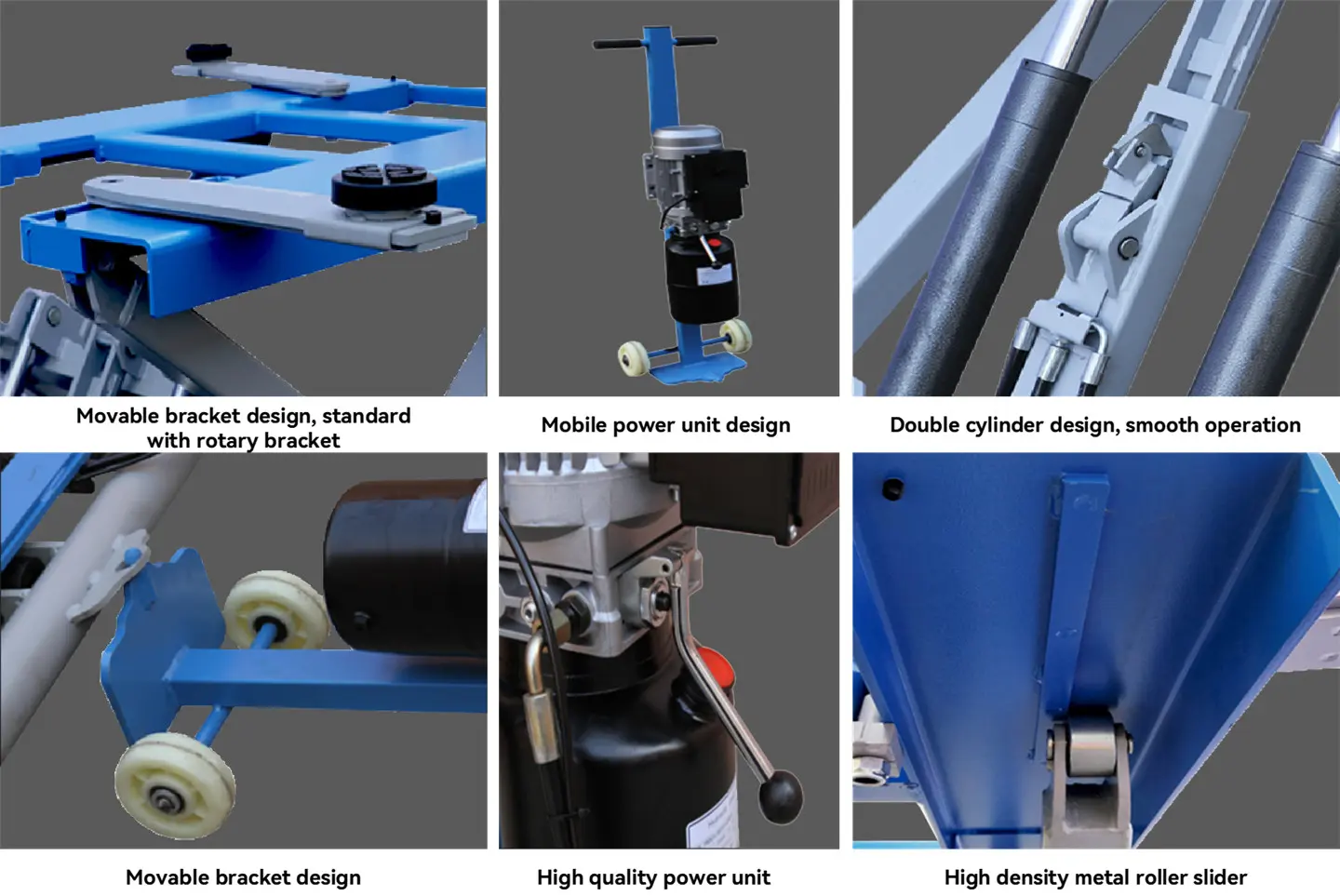 Movable bracket design, standard with rotary bracket

Mobile power unit design

Double cylinder design, smooth operation

Movable bracket design

High quality power unit

High density metal roller slider