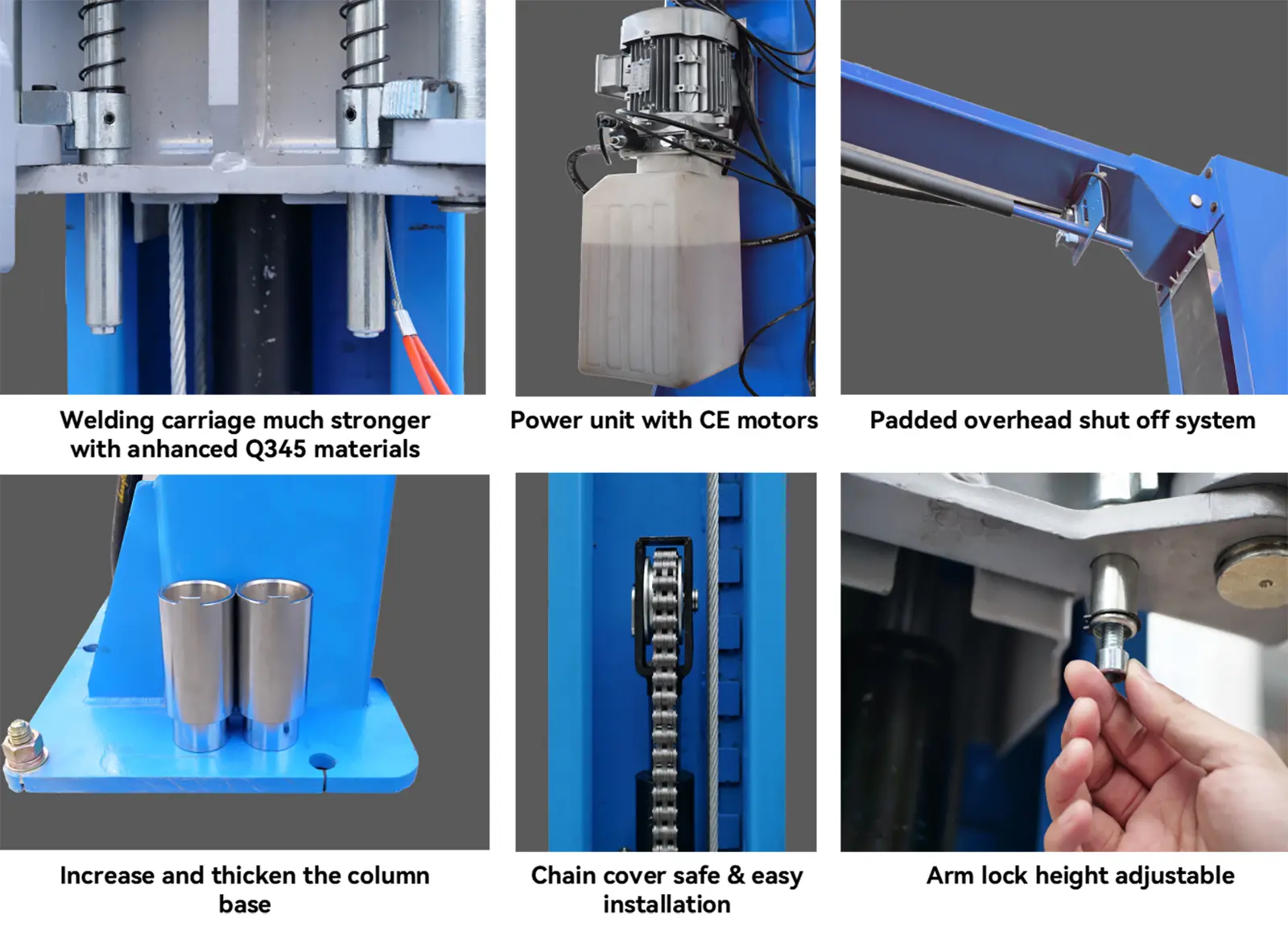 Welding carriage much stronger with anhanced Q345 materials

Power unit with CE motors

Padded overhead shut off system

Increase and thicken the column base

Chain cover safe & easy installation

Arm lock height adjustable