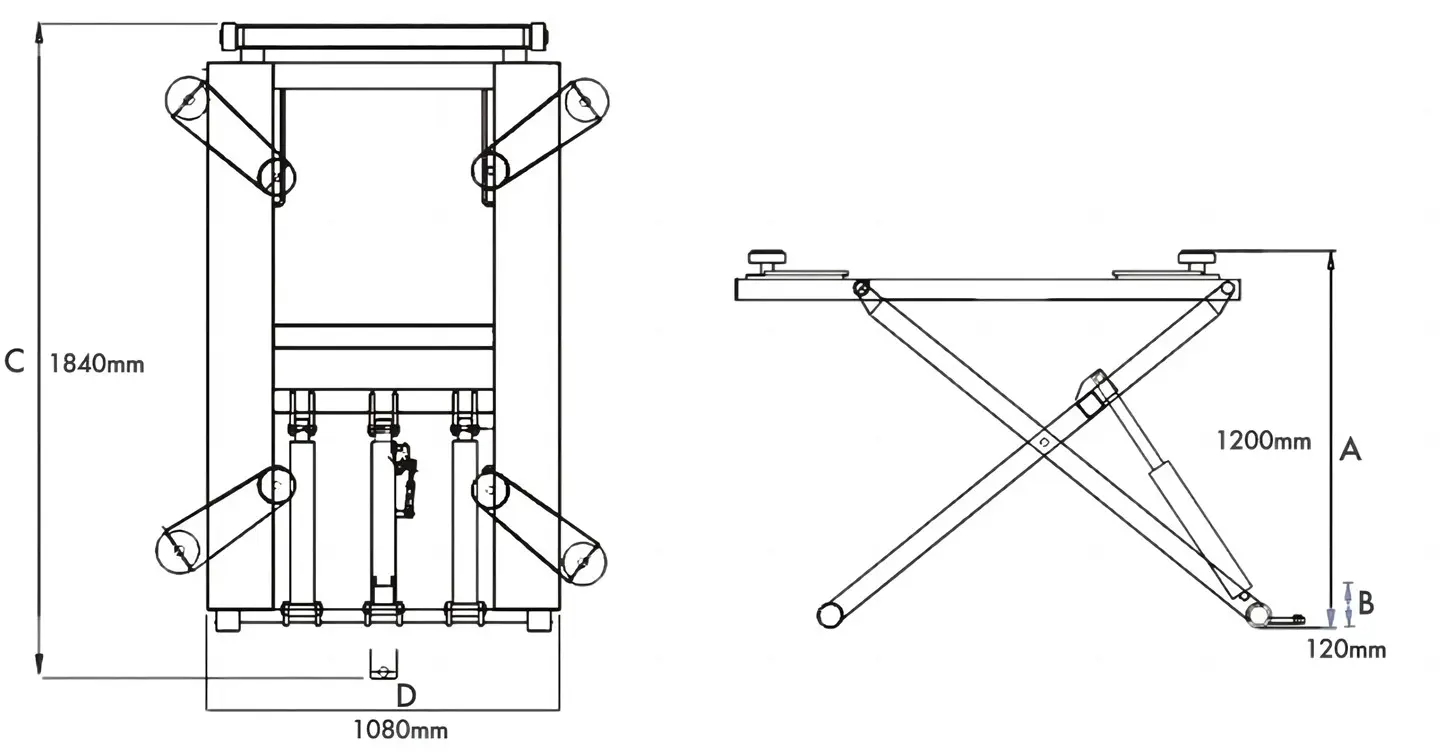 C 1840mm

D
1080mm

1200mm A

B
120mm